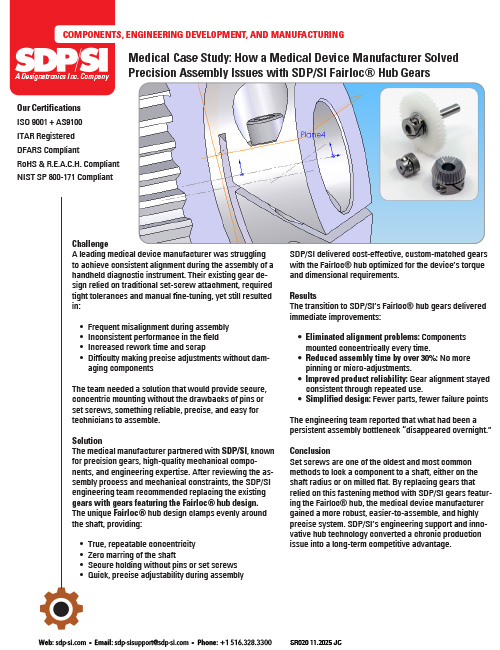 COMPONENTS, ENGINEERING DEVELOPMENT, AND MANUFACTURING

SDP/SI
A Designatronics Inc. Company

Medical Case Study: How a Medical Device Manufacturer Solved Precision Assembly Issues with SDP/SI Fairloc® Hub Gears

Our Certifications
ISO 9001 + AS9100
ITAR Registered
DFARS Compliant
RoHS & R.E.A.C.H. Compliant
NIST SP 800-171 Compliant

Plane4

Challenge
A leading medical device manufacturer was struggling to achieve consistent alignment during the assembly of a handheld diagnostic instrument. Their existing gear design relied on traditional set-screw attachment, required tight tolerances and manual fine-tuning, yet still resulted in:

• Frequent misalignment during assembly
• Inconsistent performance in the field
• Increased rework time and scrap
• Difficulty making precise adjustments without damaging components

The team needed a solution that would provide secure, concentric mounting without the drawbacks of pins or set screws, something reliable, precise, and easy for technicians to assemble.

Solution
The medical manufacturer partnered with SDP/SI, known for precision gears, high-quality mechanical components, and engineering expertise. After reviewing the assembly process and mechanical constraints, the SDP/SI engineering team recommended replacing the existing gears with gears featuring the Fairloc® hub design. The unique Fairloc® hub design clamps evenly around the shaft, providing:

• True, repeatable concentricity
• Zero marring of the shaft
• Secure holding without pins or set screws
• Quick, precise adjustability during assembly

SDP/SI delivered cost-effective, custom-matched gears with the Fairloc® hub optimized for the device's torque and dimensional requirements.

Results
The transition to SDP/SI's Fairloc® hub gears delivered immediate improvements:

• Eliminated alignment problems: Components mounted concentrically every time.
• Reduced assembly time by over 30%: No more pinning or micro-adjustments.
• Improved product reliability: Gear alignment stayed consistent through repeated use.
• Simplified design: Fewer parts, fewer failure points

The engineering team reported that what had been a persistent assembly bottleneck "disappeared overnight."

Conclusion
Set screws are one of the oldest and most common methods to lock a component to a shaft, either on the shaft radius or on milled flat. By replacing gears that relied on this fastening method with SDP/SI gears featuring the Fairloc® hub, the medical device manufacturer gained a more robust, easier-to-assemble, and highly precise system. SDP/SI's engineering support and innovative hub technology converted a chronic production issue into a long-term competitive advantage.

Web: sdp-si.com • Email: sdp-sisupport@sdp-si.com • Phone: +1 516.328.3300     SR020 11.2025 JC